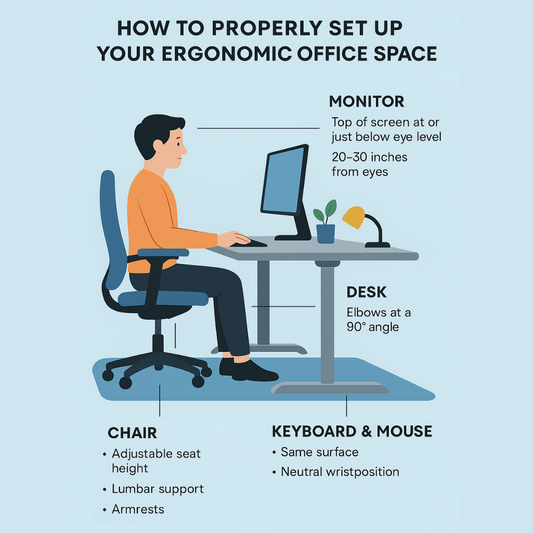 HOW TO PROPERLY SET UP YOUR ERGONOMIC OFFICE SPACE

MONITOR

Top of screen at or just below eye level

20–30 inches from eyes

DESK

Elbows at a 90° angle

CHAIR

• Adjustable seat height

• Lumbar support

• Armrests

KEYBOARD & MOUSE

• Same surface

• Neutral wristposition